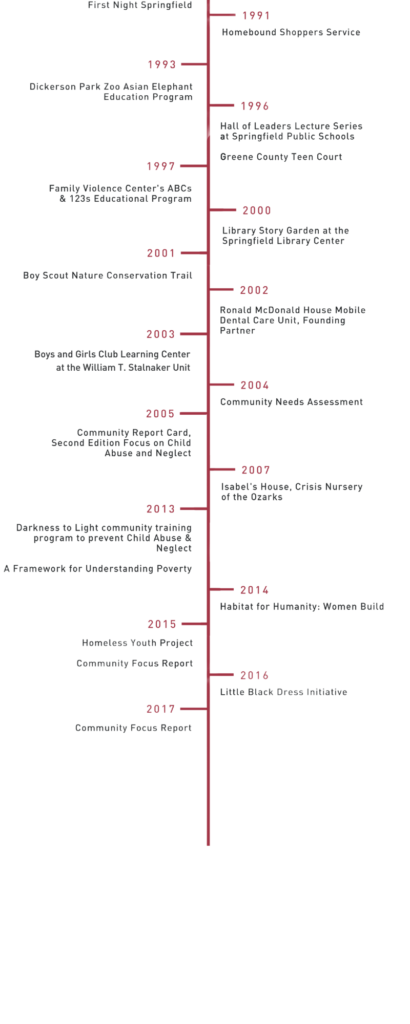 First Night Springfield

1991

Homebound Shoppers Service

1993

Dickerson Park Zoo Asian Elephant Education Program

1996

Hall of Leaders Lecture Series at Springfield Public Schools

Greene County Teen Court

1997

Family Violence Center's ABCs & 123s Educational Program

2000

Library Story Garden at the Springfield Library Center

2001

Boy Scout Nature Conservation Trail

2002

Ronald McDonald House Mobile Dental Care Unit, Founding Partner

2003

Boys and Girls Club Learning Center at the William T. Stalnaker Unit

2004

Community Needs Assessment

2005

Community Report Card, Second Edition Focus on Child Abuse and Neglect

2007

Isabel's House, Crisis Nursery of the Ozarks

2013

Darkness to Light community training program to prevent Child Abuse & Neglect

A Framework for Understanding Poverty

2014

Habitat for Humanity: Women Build

2015

Homeless Youth Project

Community Focus Report

2016

Little Black Dress Initiative

2017

Community Focus Report