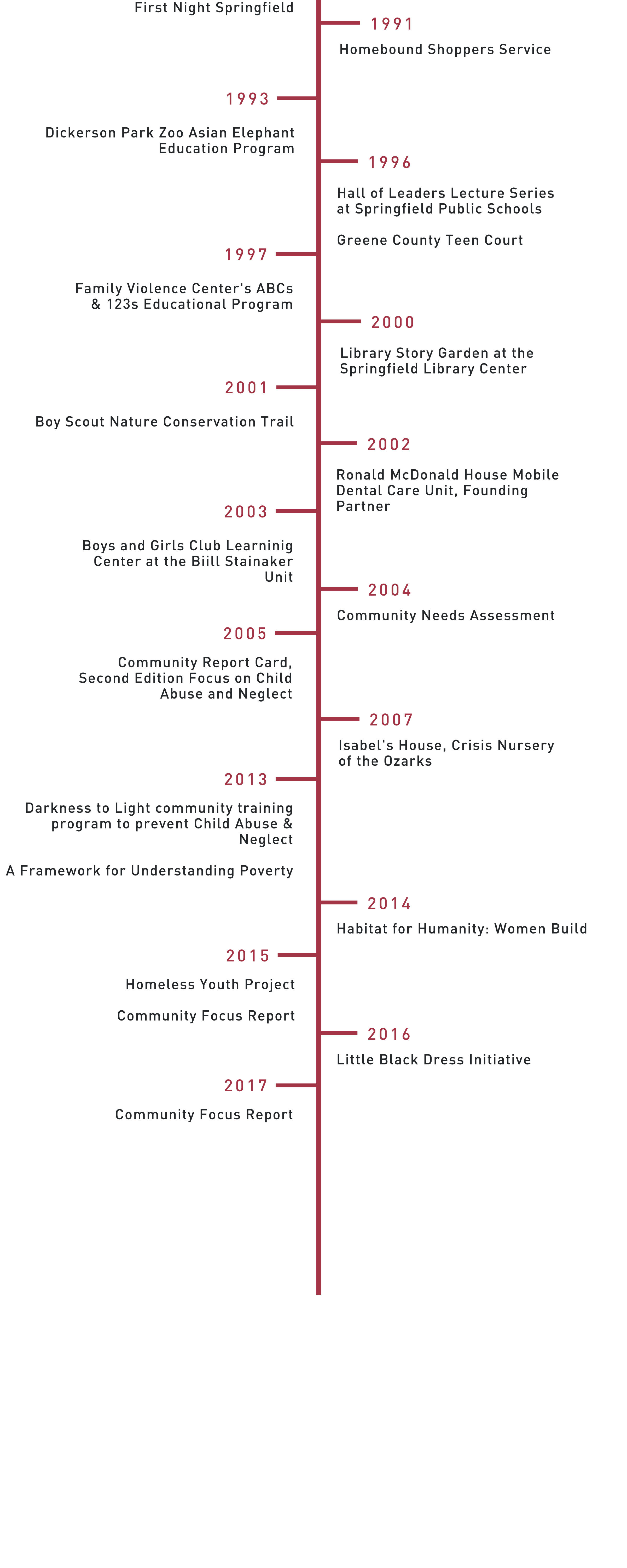 First Night Springfield

1991

Homebound Shoppers Service

1993

Dickerson Park Zoo Asian Elephant Education Program

1996

Hall of Leaders Lecture Series at Springfield Public Schools

Greene County Teen Court

1997

Family Violence Center's ABCs & 123s Educational Program

2000

Library Story Garden at the Springfield Library Center

2001

Boy Scout Nature Conservation Trail

2002

Ronald McDonald House Mobile Dental Care Unit, Founding Partner

2003

Boys and Girls Club Learninig Center at the Biill Stainaker Unit

2004

Community Needs Assessment

2005

Community Report Card, Second Edition Focus on Child Abuse and Neglect

2007

Isabel's House, Crisis Nursery of the Ozarks

2013

Darkness to Light community training program to prevent Child Abuse & Neglect

A Framework for Understanding Poverty

2014

Habitat for Humanity: Women Build

2015

Homeless Youth Project

Community Focus Report

2016

Little Black Dress Initiative

2017

Community Focus Report